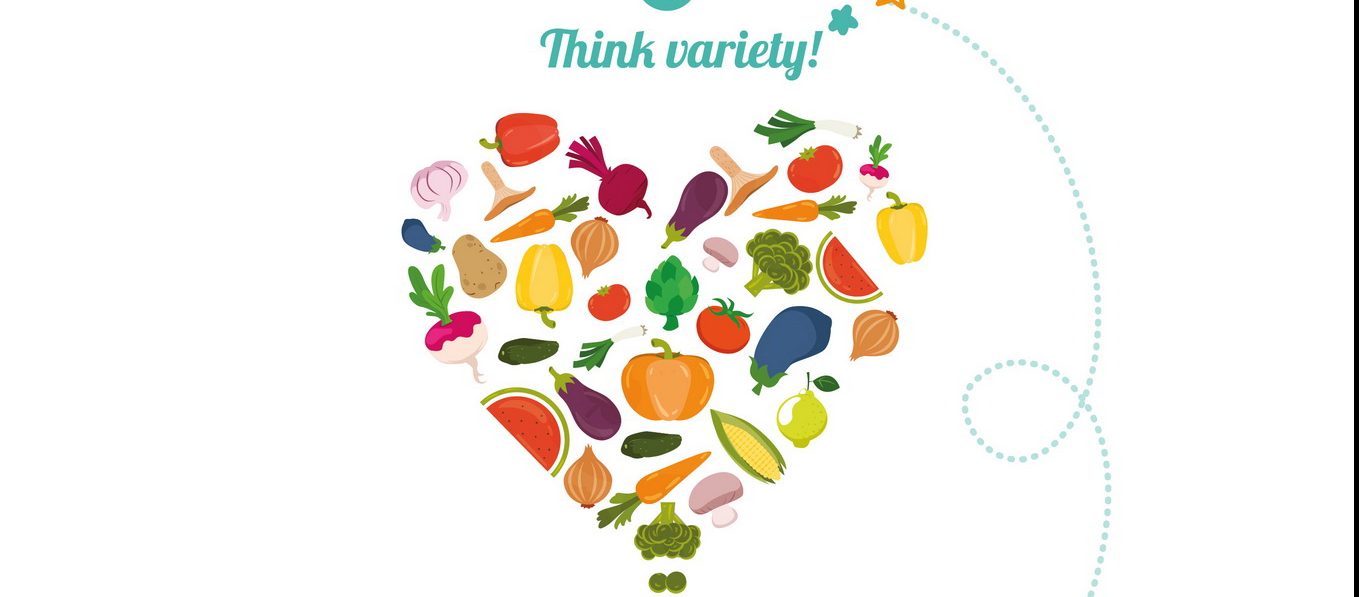 Think variety!