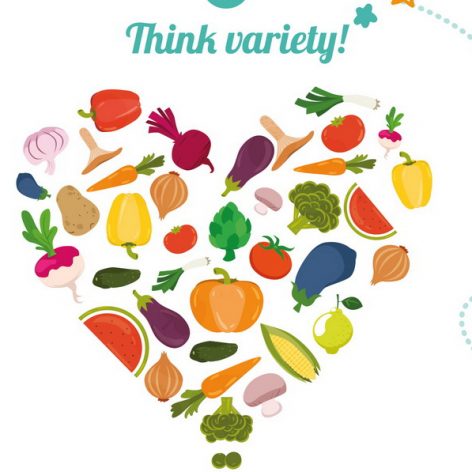 Think variety!